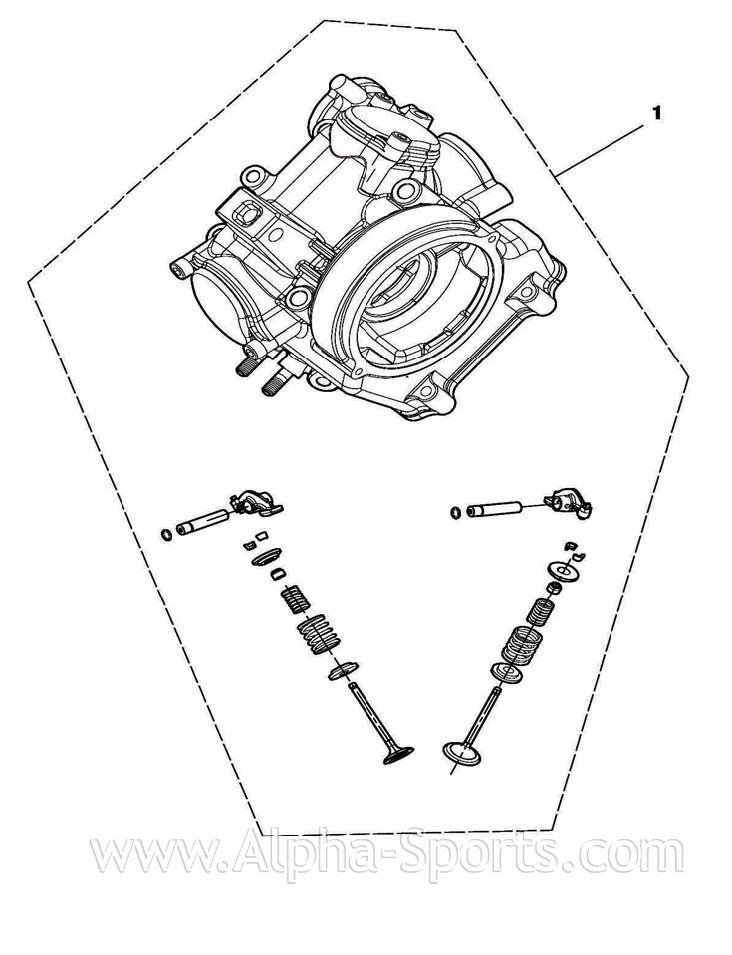 1

www.Alpha-Sports.com